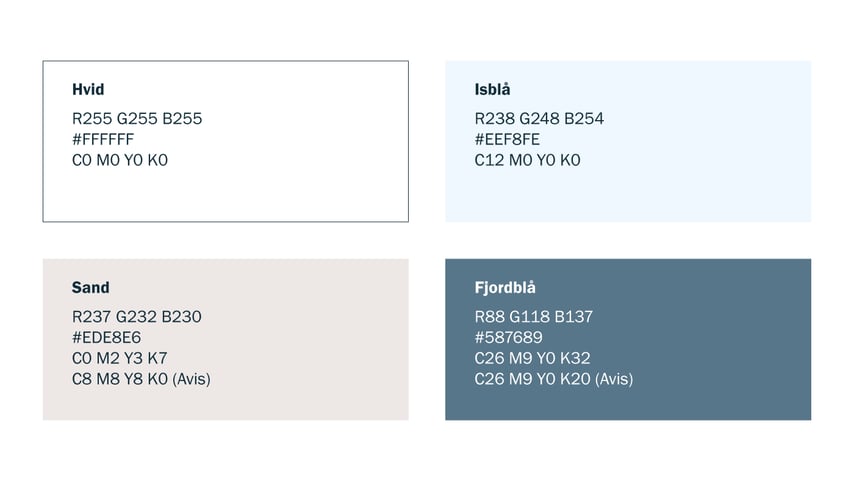 Hvid

R255 G255 B255
#FFFFFF
C0 M0 Y0 K0

Isblå

R238 G248 B254
#EEF8FE
C12 M0 Y0 K0

Sand

R237 G232 B230
#EDE8E6
C0 M2 Y3 K7
C8 M8 Y8 K0 (Avis)

Fjordblå

R88 G118 B137
#587689
C26 M9 Y0 K32
C26 M9 Y0 K20 (Avis)